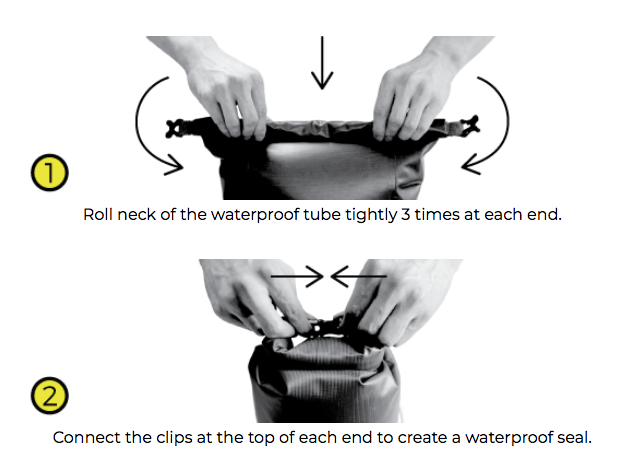 1

Roll neck of the waterproof tube tightly 3 times at each end.

2

Connect the clips at the top of each end to create a waterproof seal.