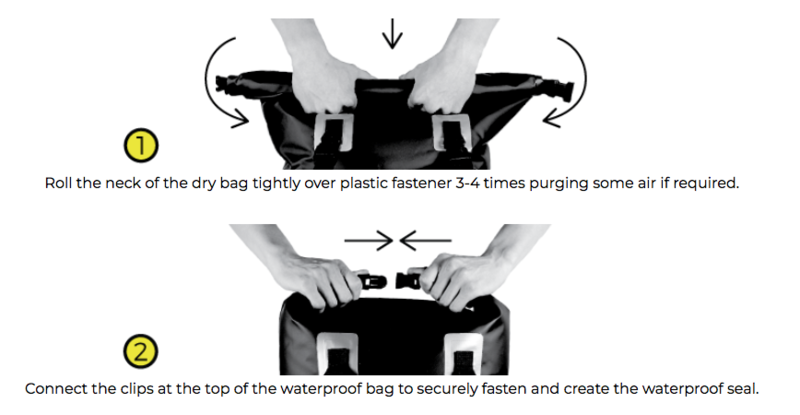 1

Roll the neck of the dry bag tightly over plastic fastener 3-4 times purging some air if required.

2

Connect the clips at the top of the waterproof bag to securely fasten and create the waterproof seal.